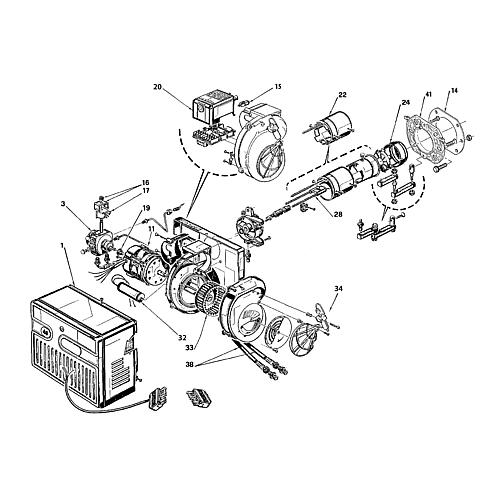 20
15
22
24
41
14
16
17
3
19
11
28
1
34
32
33
38