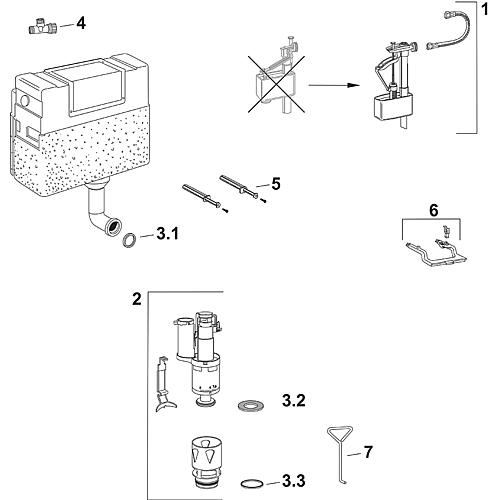 4
1
5
3.1
6
2
3.2
7
3.3