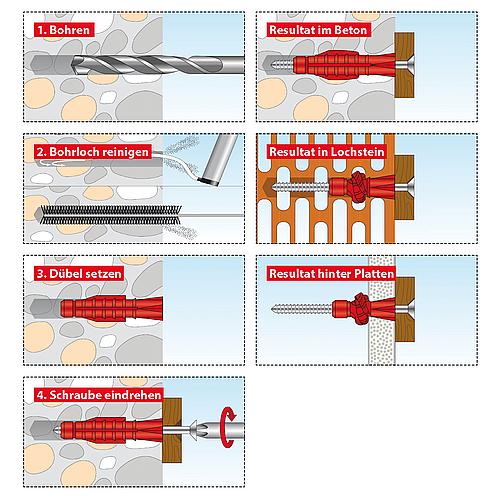 1. Bohren

2. Bohrloch reinigen

3. Dübel setzen

4. Schraube eindrehen

Resultat im Beton

Resultat in Lochstein

Resultat hinter Platten